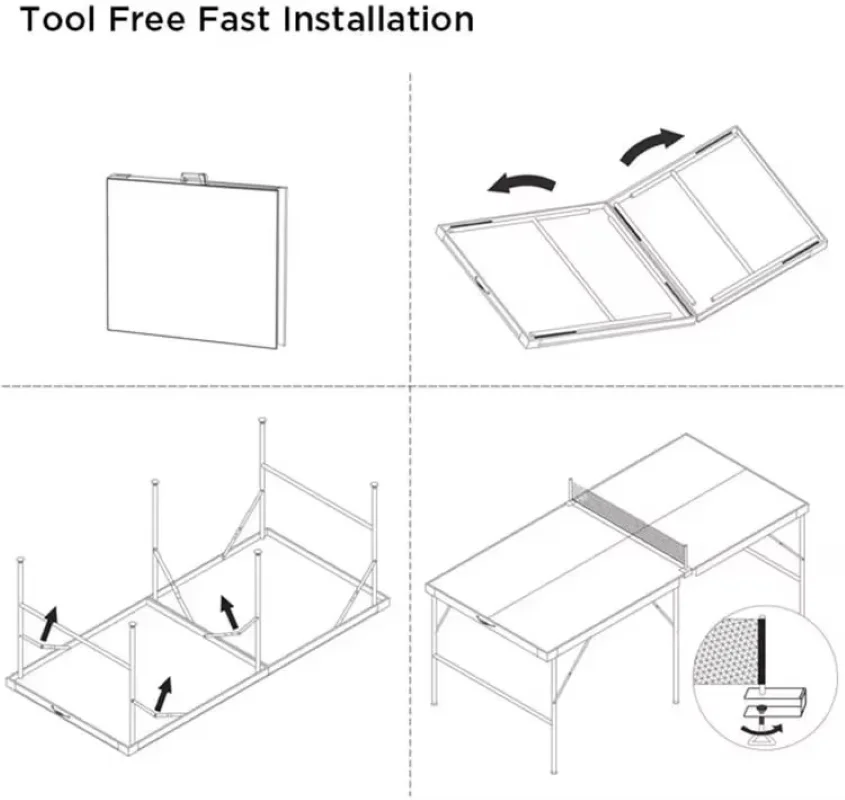 Tool Free Fast Installation